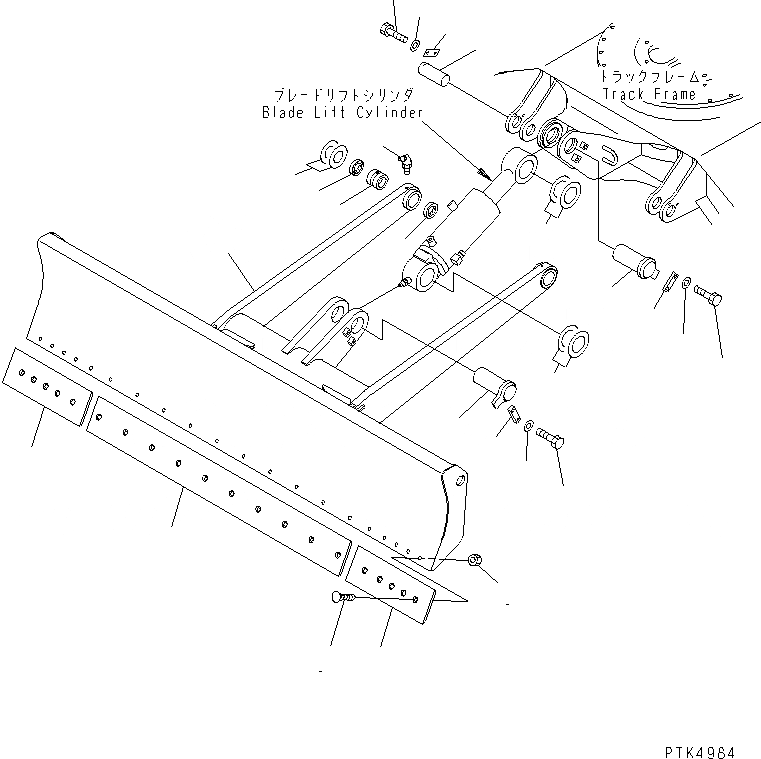 トラックフレーム
Track Frame

ブレードリフトシリンダ
Blade Lift Cylinder

PTK4984