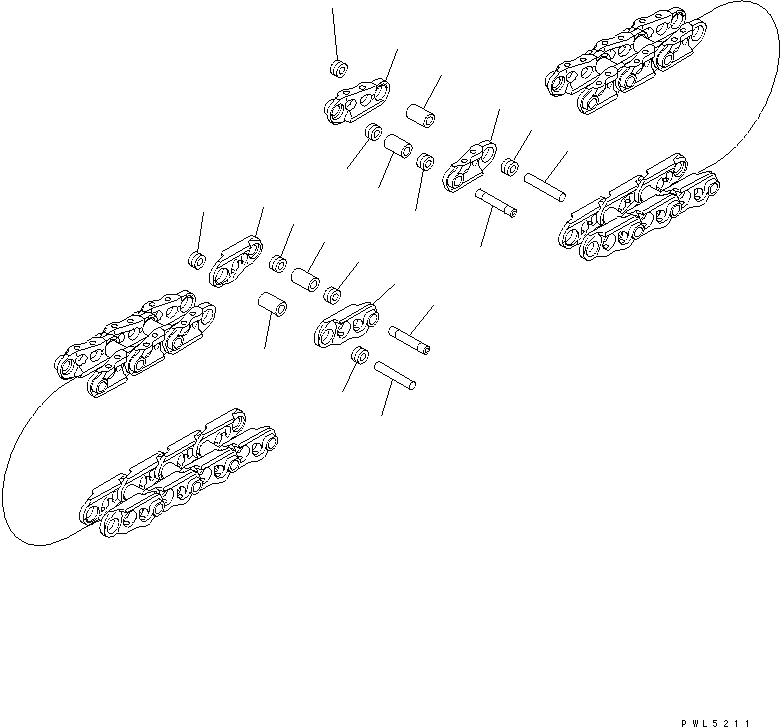 PWL5211