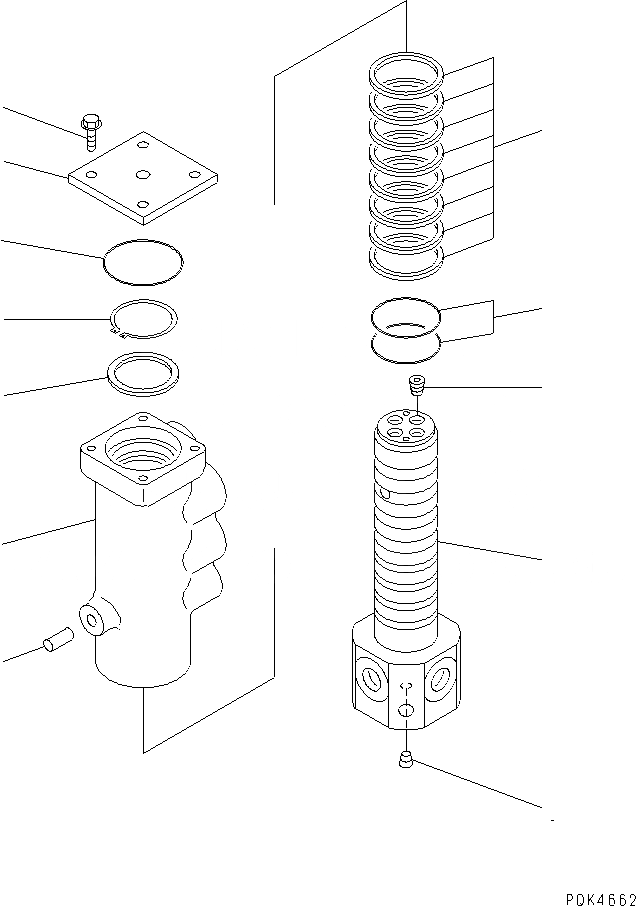 PDK4662