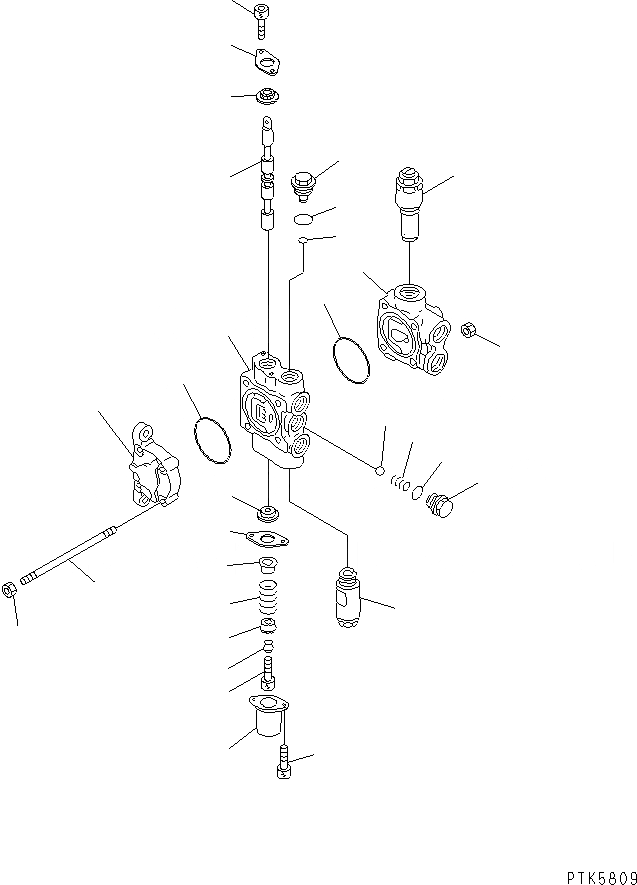 PTK5809