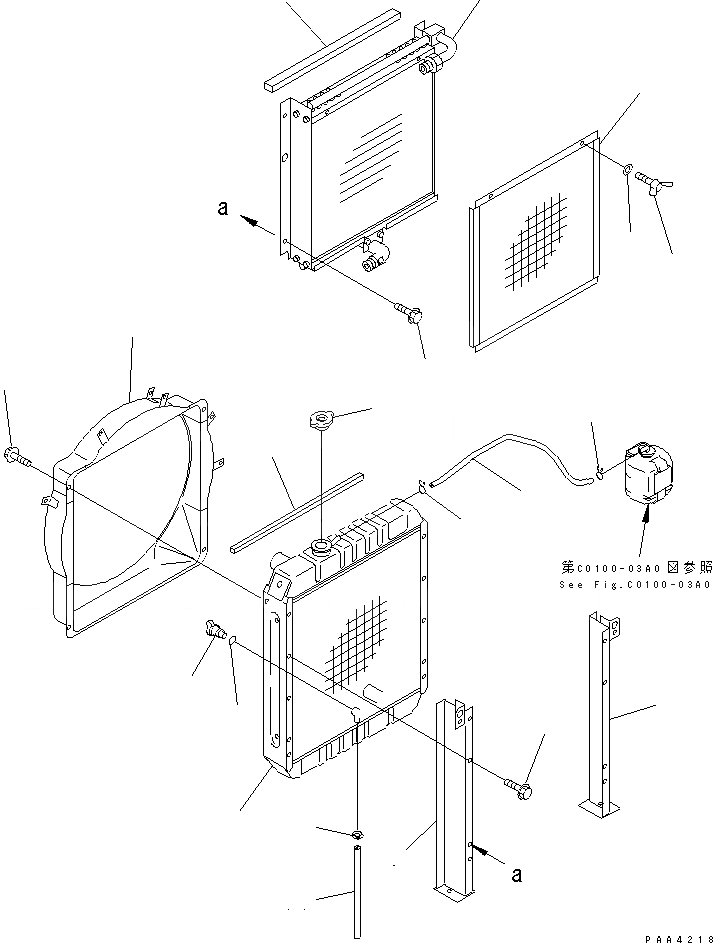 a

第C0100-03A0図参照
See Fig.C0100-03A0

a

PAA4218