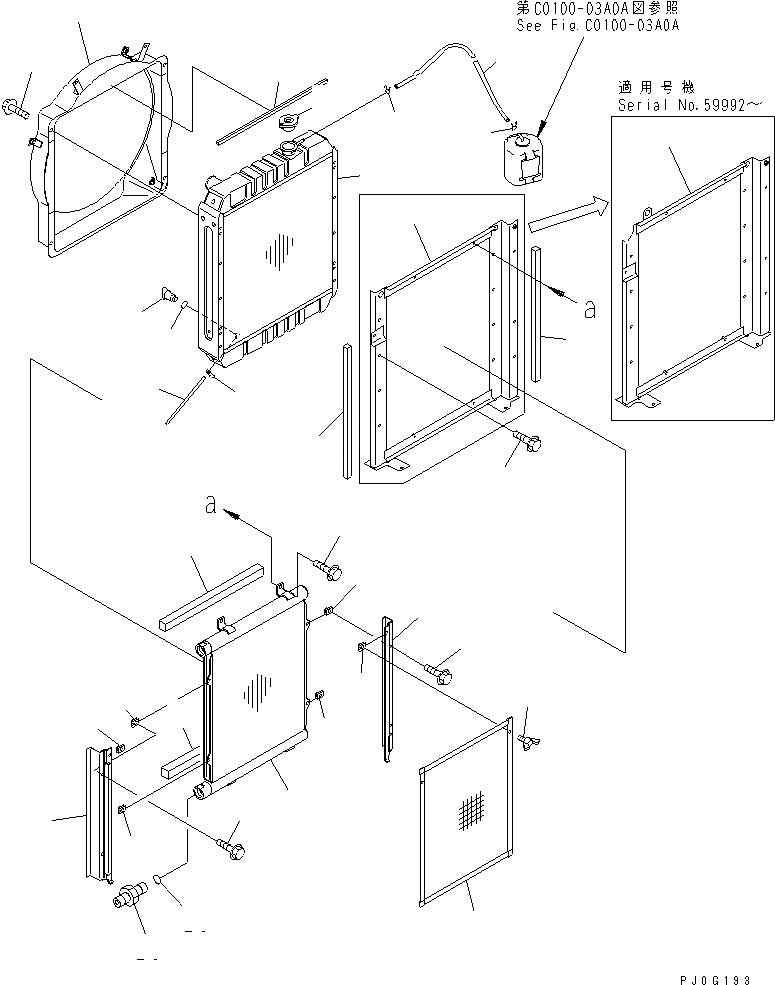 第C0100-03A0A図参照
See Fig.C0100-03A0A

適用号機
Serial No.59992～

a

a

PJ0G193