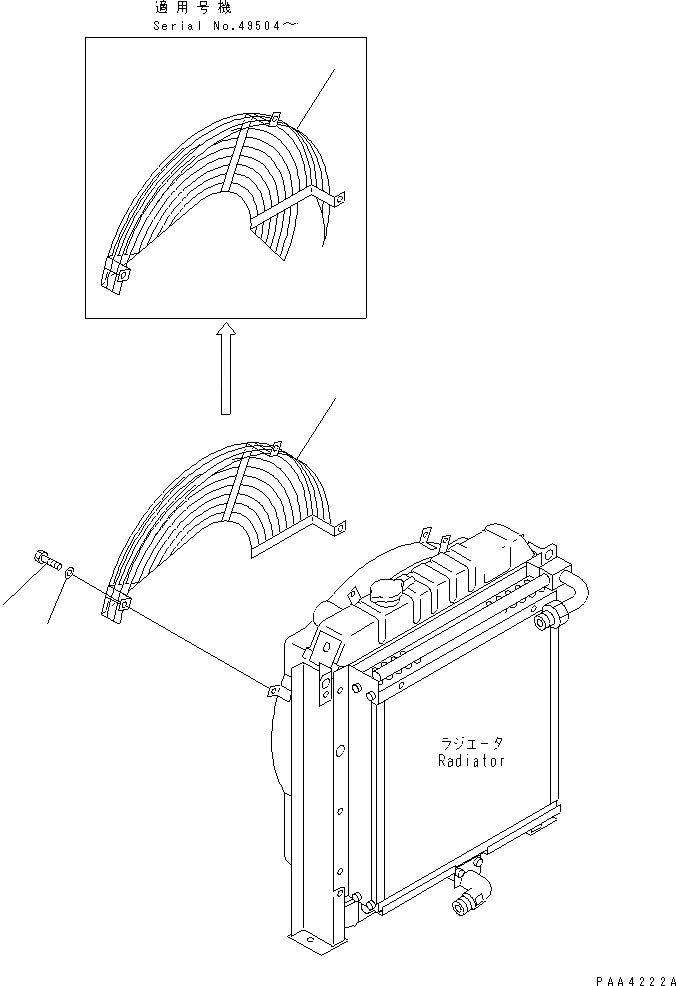 適用号機
Serial No.49504～

ラジエータ
Radiator

PAA4222A