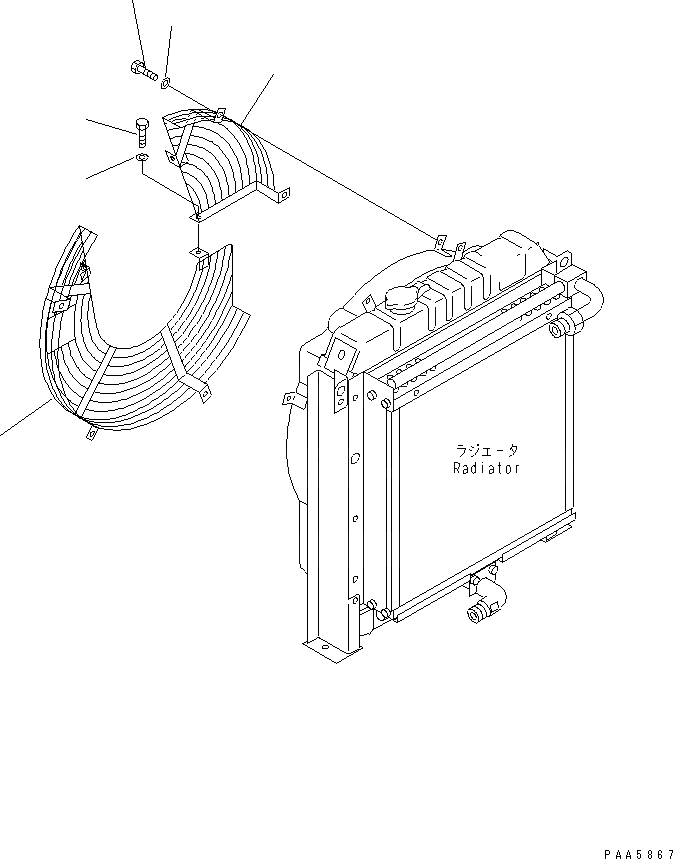 ラジエータ
Radiator

PAA5867