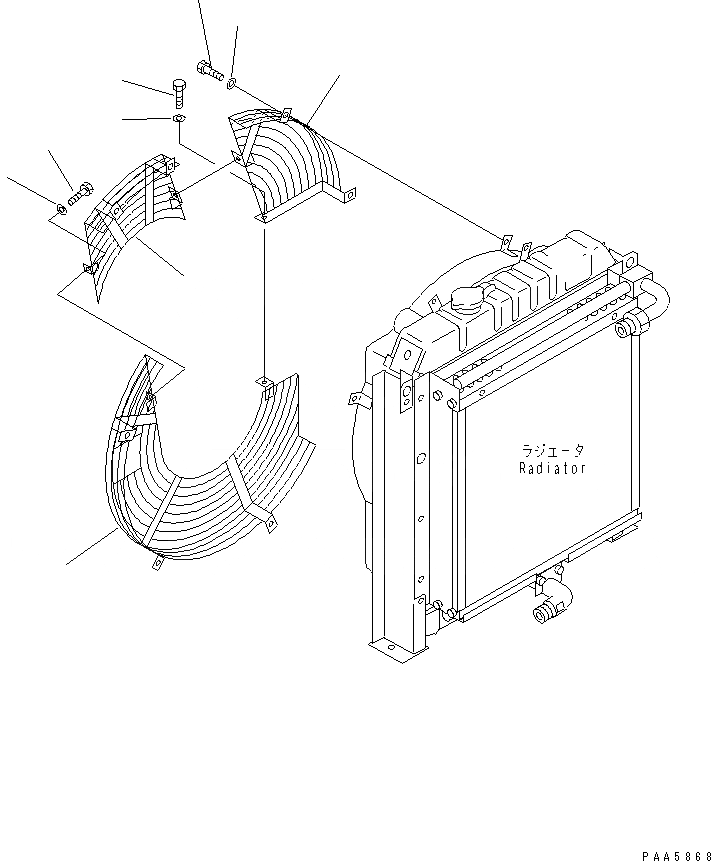 ラジエータ
Radiator

PAA5868