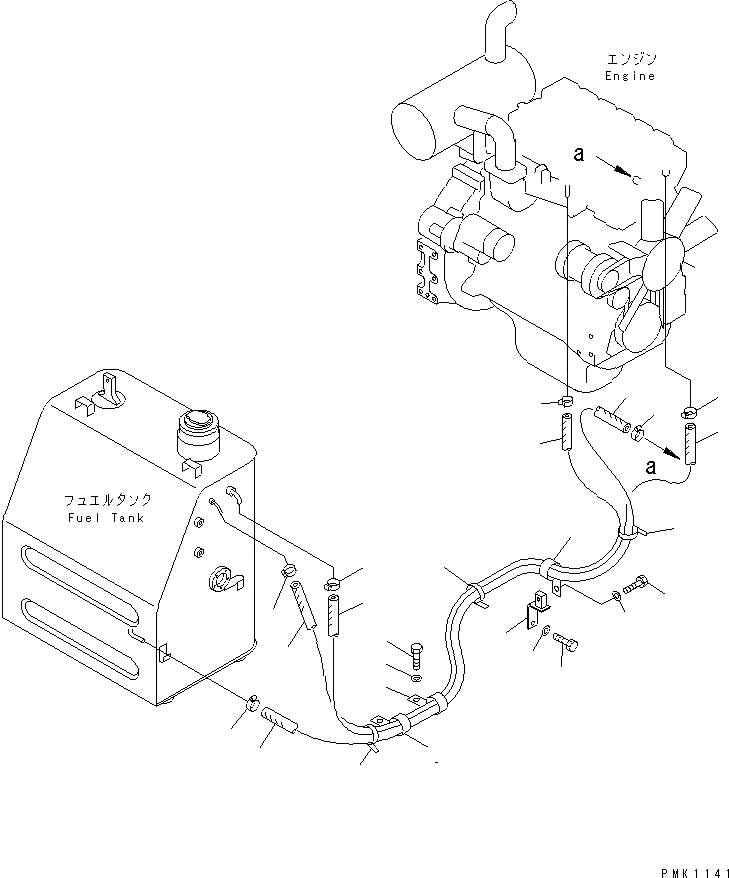 エンジン
Engine

a

a

フュエルタンク
Fuel Tank

PMK1141