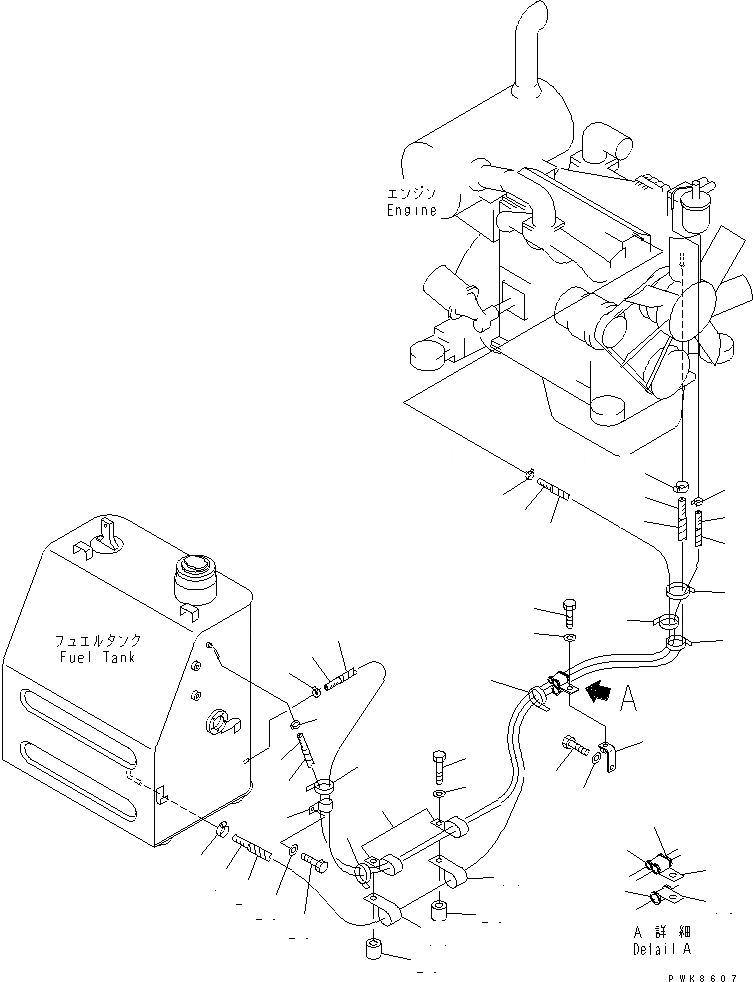 エンジン
Engine

フュエルタンク
Fuel Tank

A

A 詳細
Detail A

PWK8607