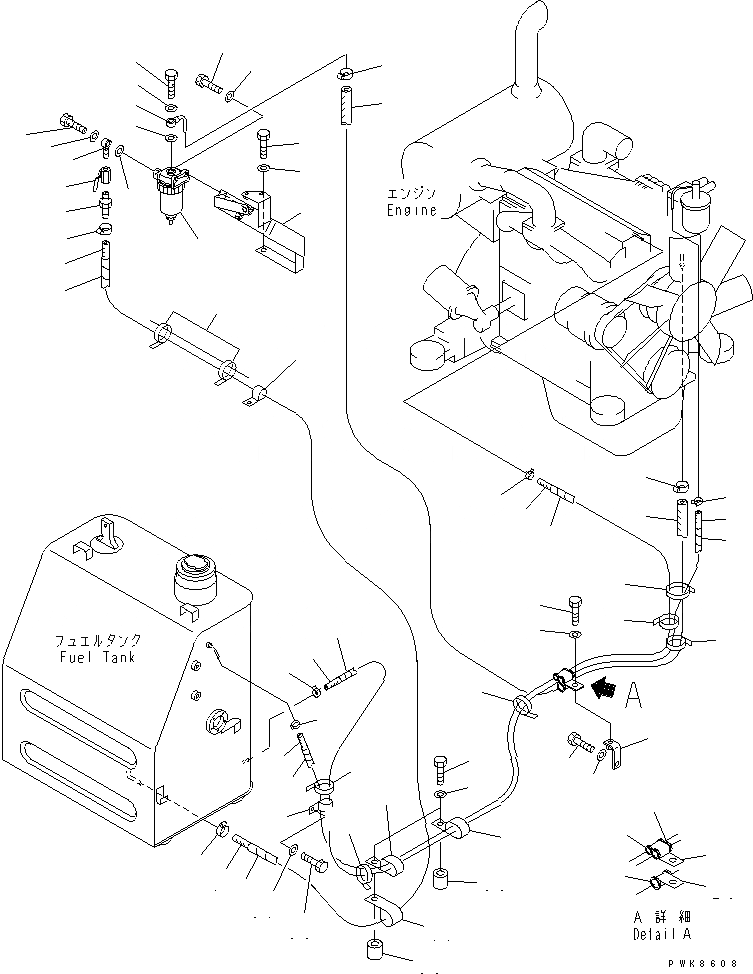 エンジン
Engine

フュエルタンク
Fuel Tank

A

A 詳細
Detail A

PWK8608