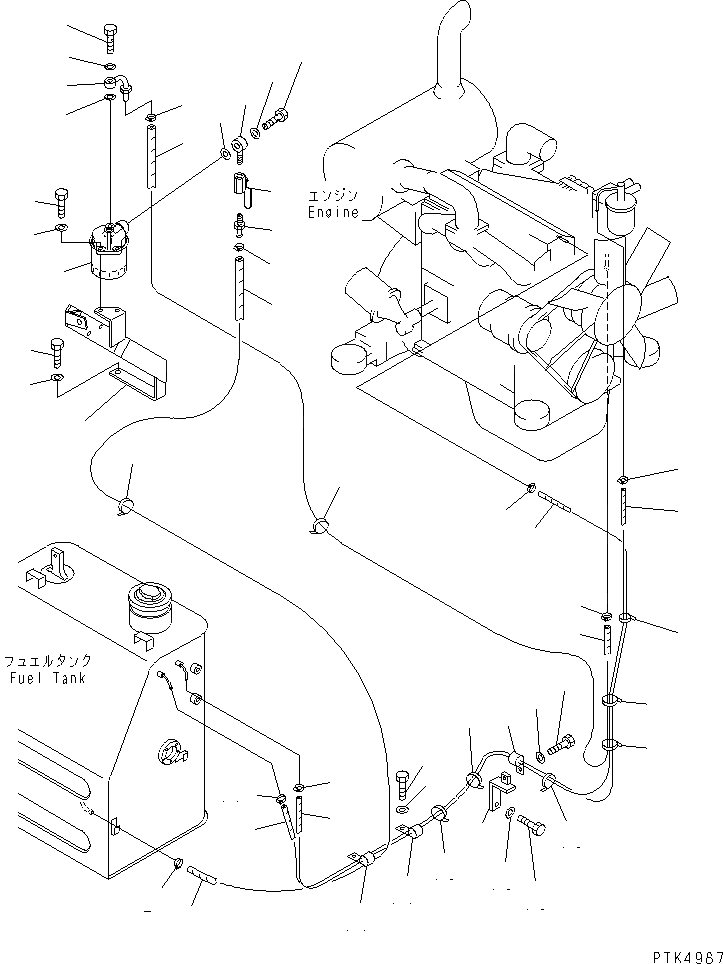 エンジン
Engine

フュエルタンク
Fuel Tank

PTK4987