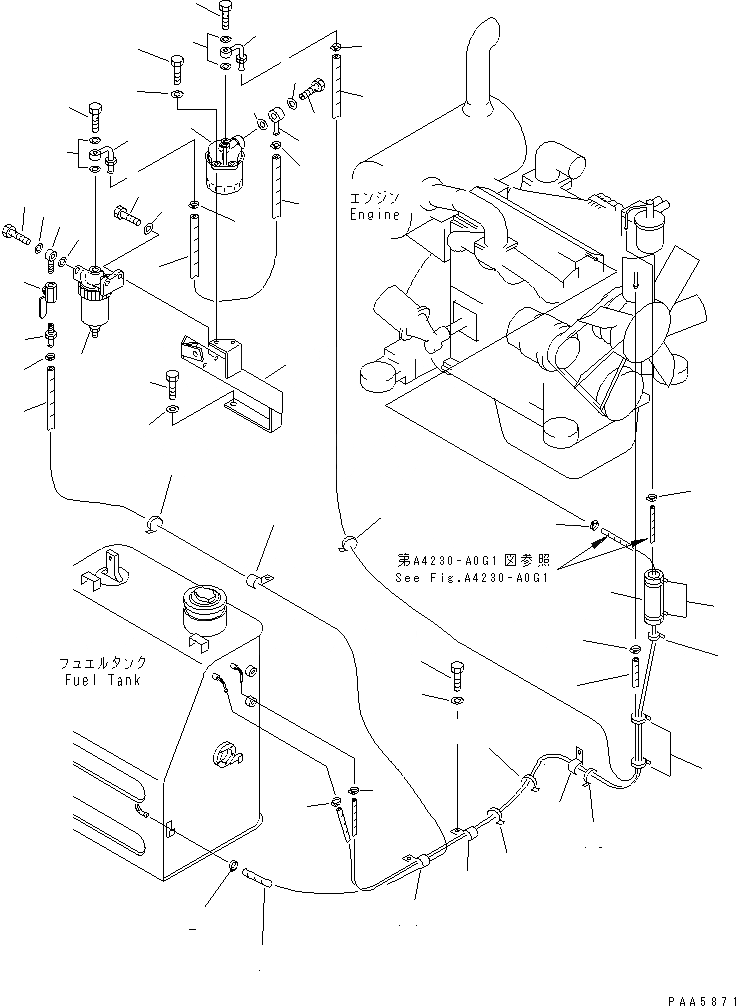 エンジン
Engine

第A4230-A0G1図参照
See Fig.A4230-A0G1

フュエルタンク
Fuel Tank

PAA5871