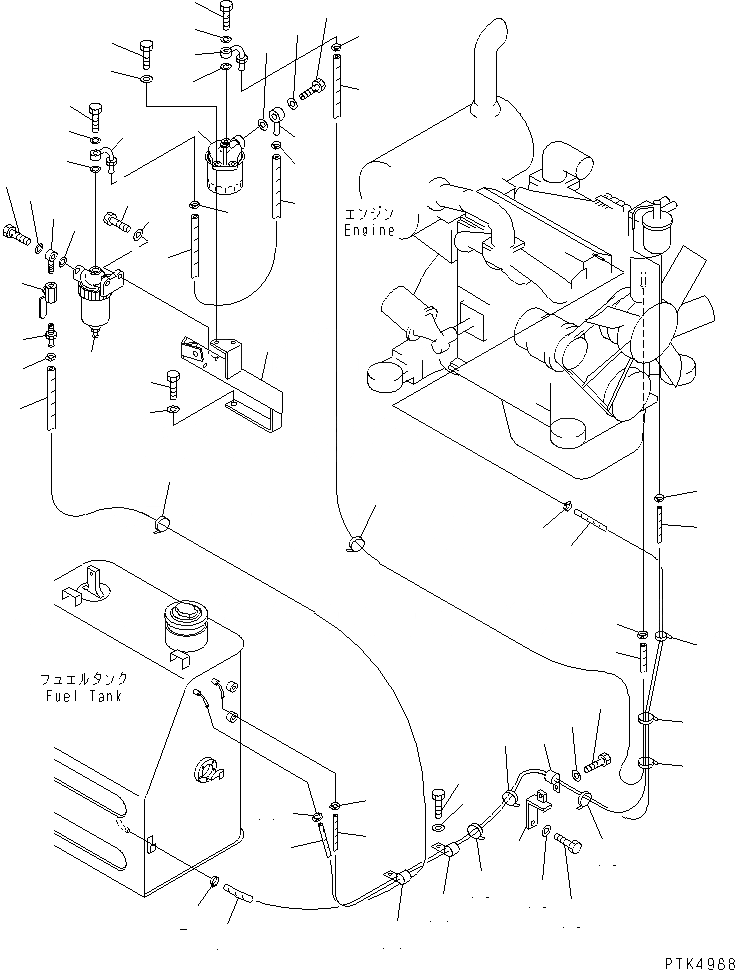 エンジン
Engine

フュエルタンク
Fuel Tank

PTK4968