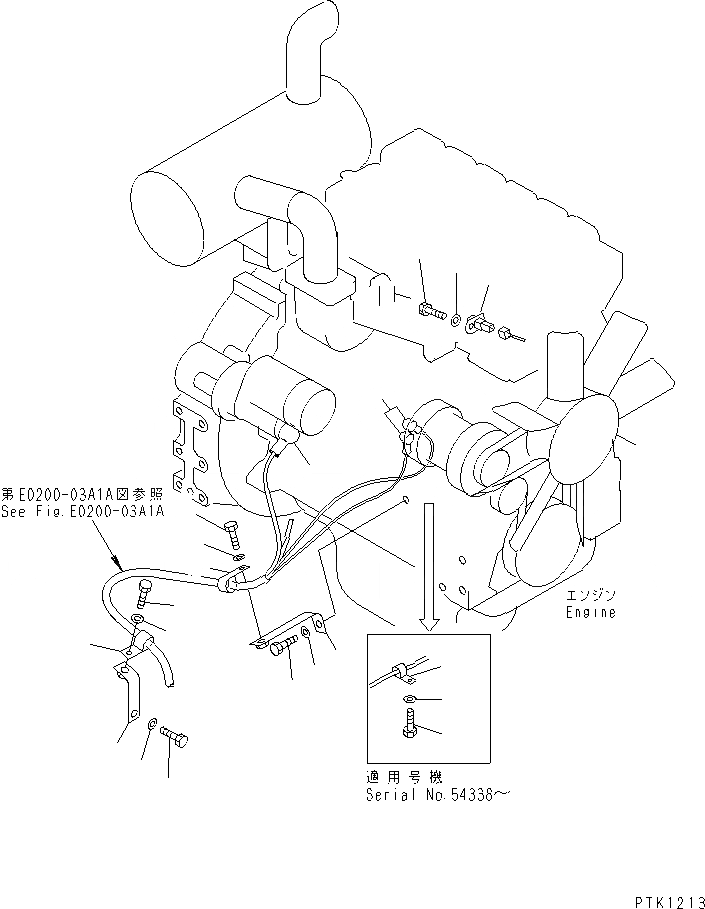 第E0200-03A1A図参照
See Fig.E0200-03A1A

エンジン
Engine

適用号機
Serial No.54338~

PTK1213