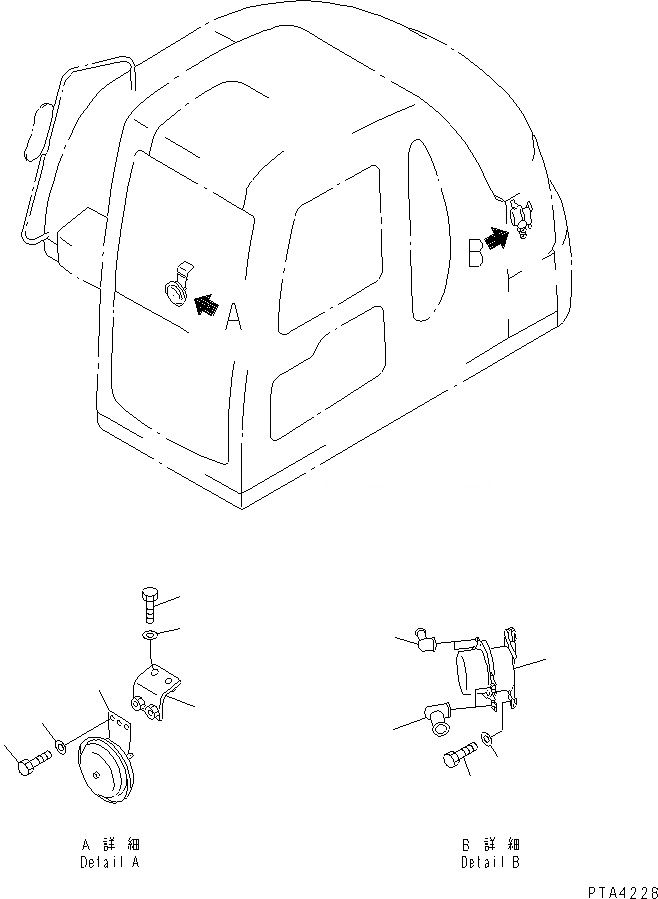 B

A

A 詳 細
Detail A

B 詳 細
Detail B

PTA4226