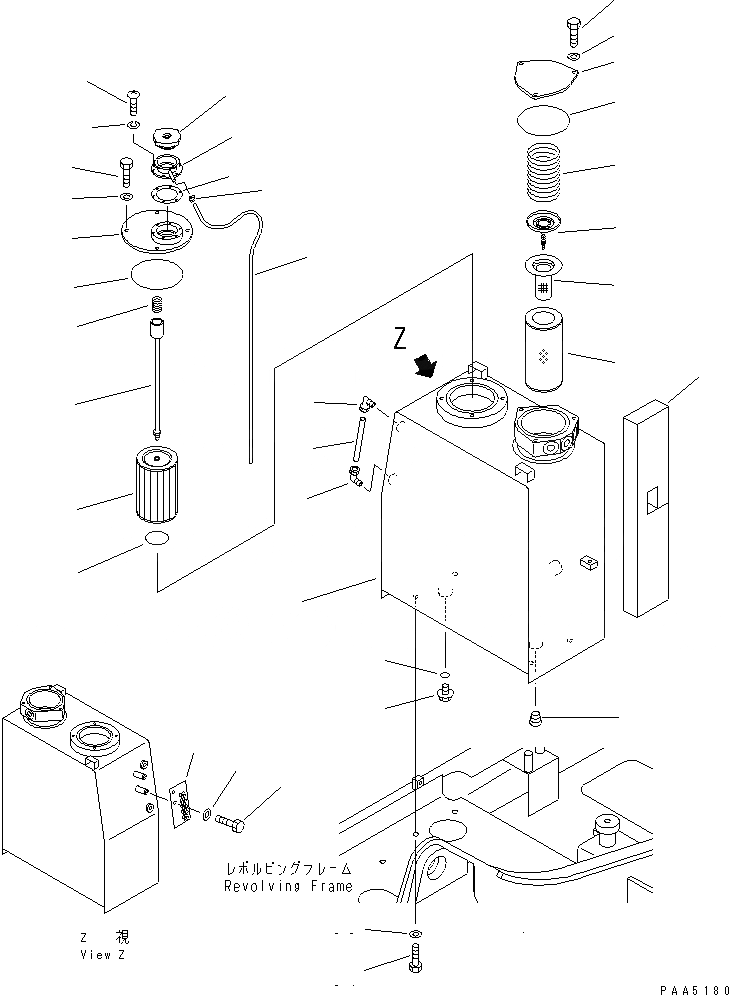 Z

レボルビングフレーム
Revolving Frame

Z 視
View Z

PAA5180