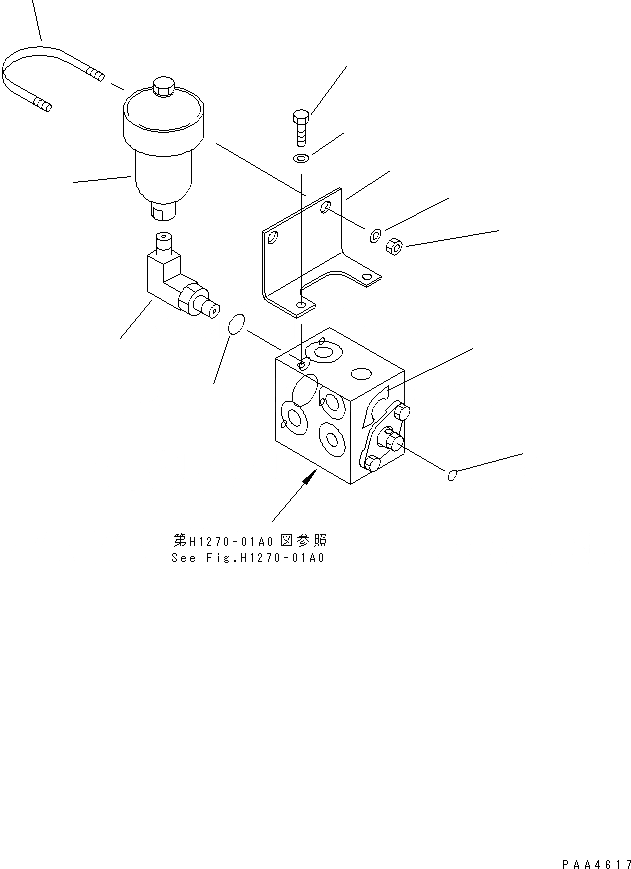 第H1270-01A0図参照
See Fig.H1270-01A0

PAA4617