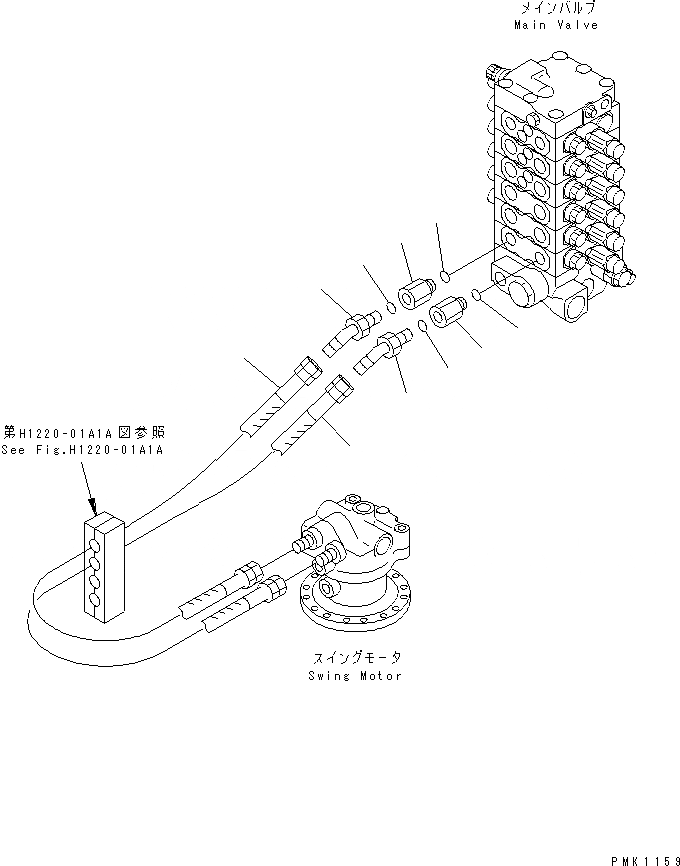 メインバルブ
Main Valve

第H1220-01A1A図参照
See Fig.H1220-01A1A

スイングモータ
Swing Motor

PMK1159