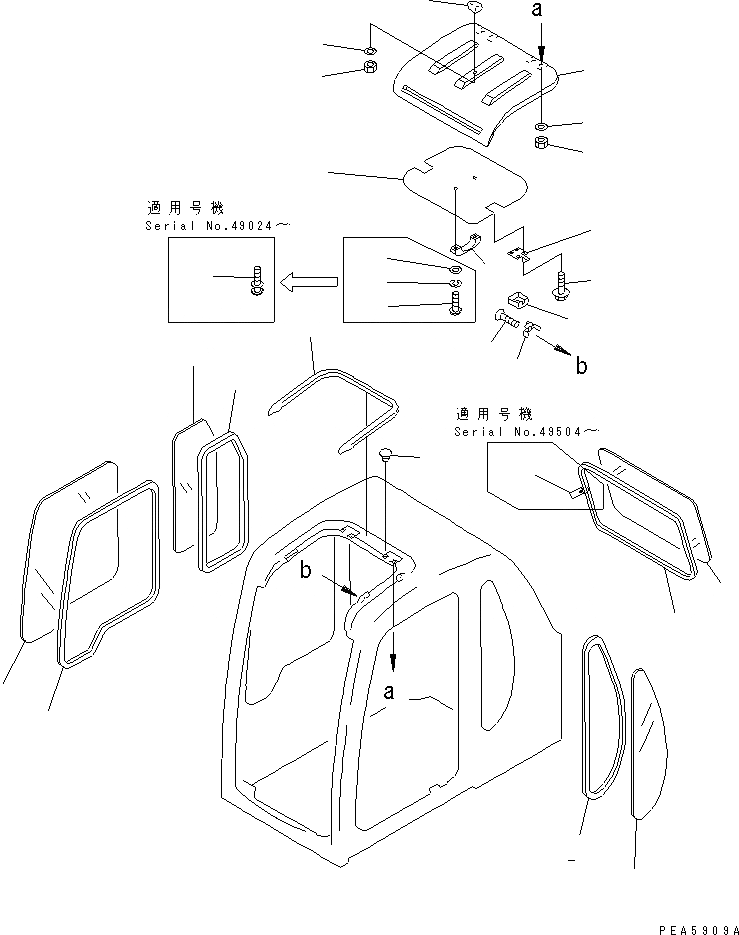 a

適用号機
Serial No.49024～

b

適用号機
Serial No.49504～

b

a

PEA5909A