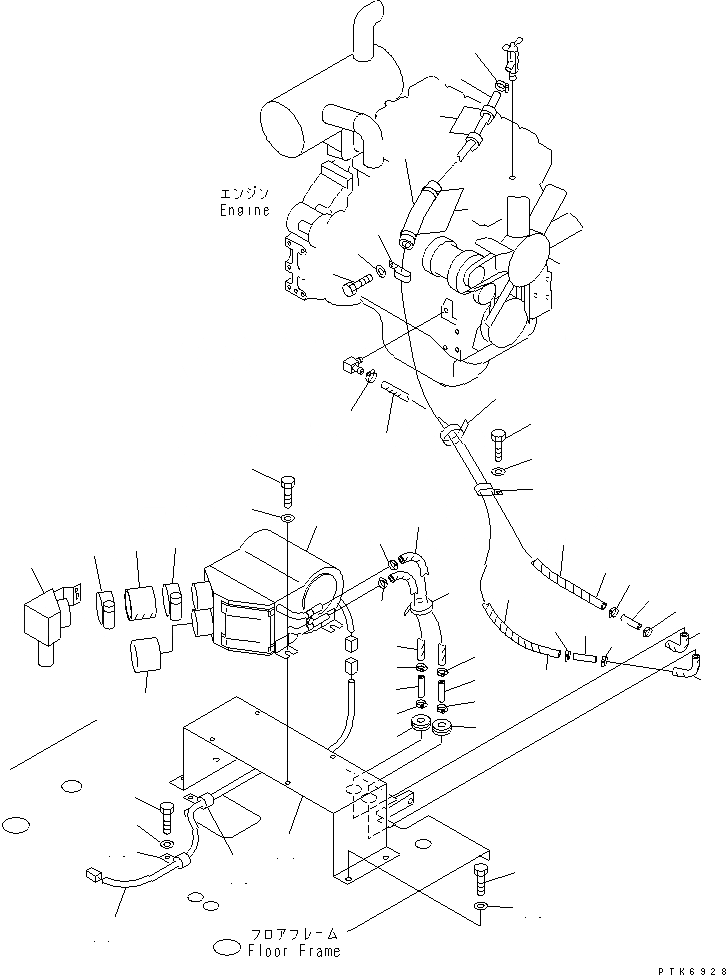 エンジン
Engine

フロアフレーム
Floor Frame

PTK6928