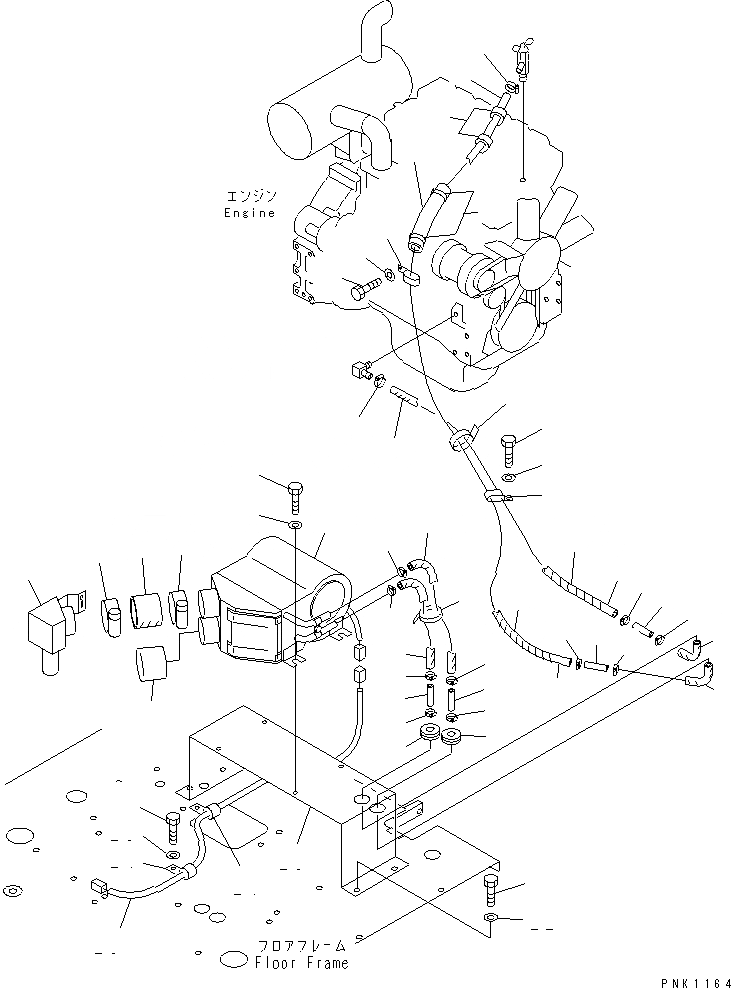 エンジン
Engine

フロアフレーム
Floor Frame

PNK1164