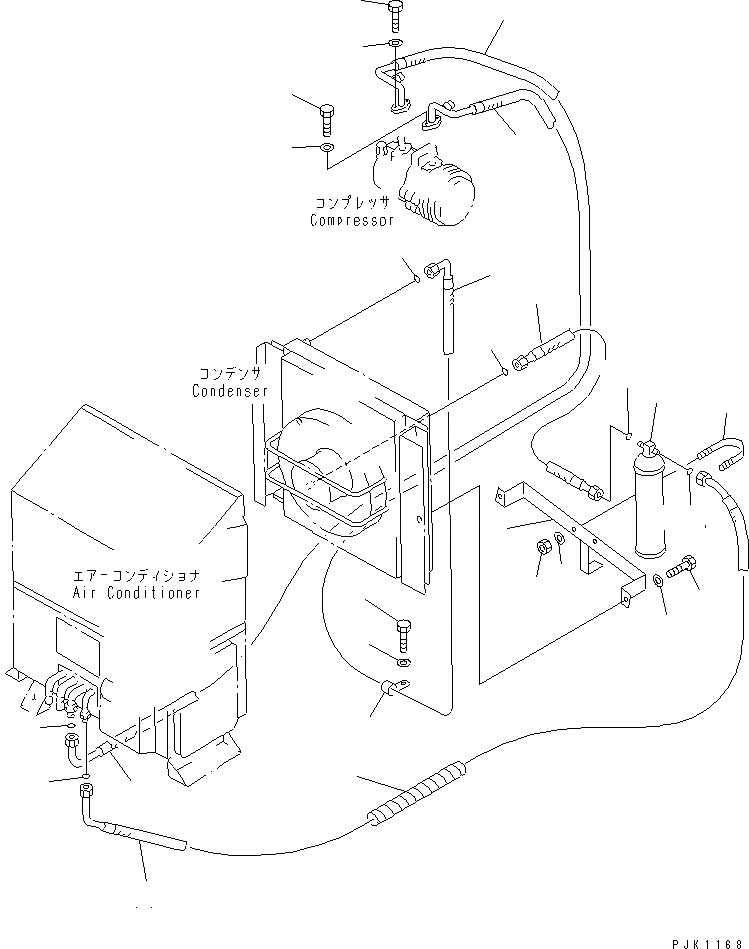 コンプレッサ
Compressor

コンデンサ
Condenser

エアーコンディショナ
Air Conditioner

PJK1168