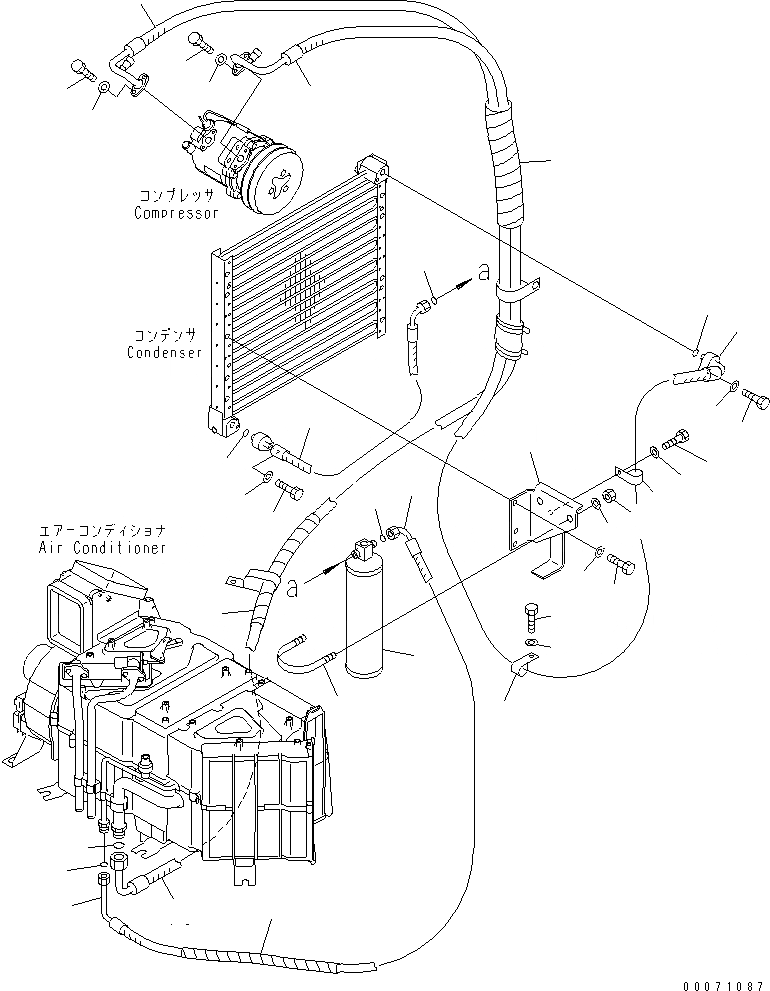 コンプレッサ
Compressor

コンデンサ
Condenser

a

エアーコンディショナ
Air Conditioner

a

00071087