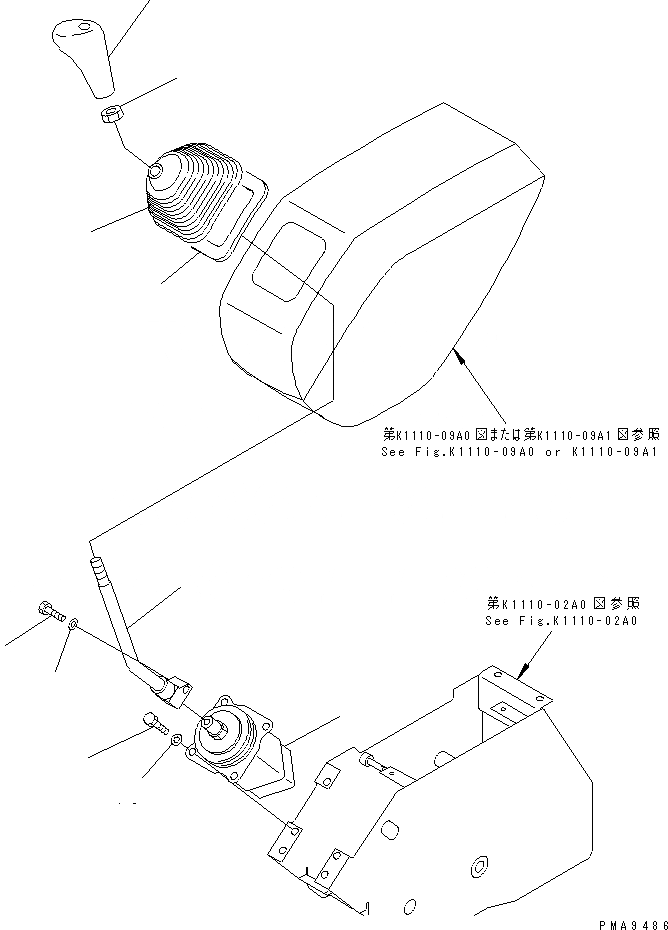 第K1110-09A0図または第K1110-09A1図参照
See Fig.K1110-09A0 or K1110-09A1

第K1110-02A0図参照
See Fig.K1110-02A0

PMA9486