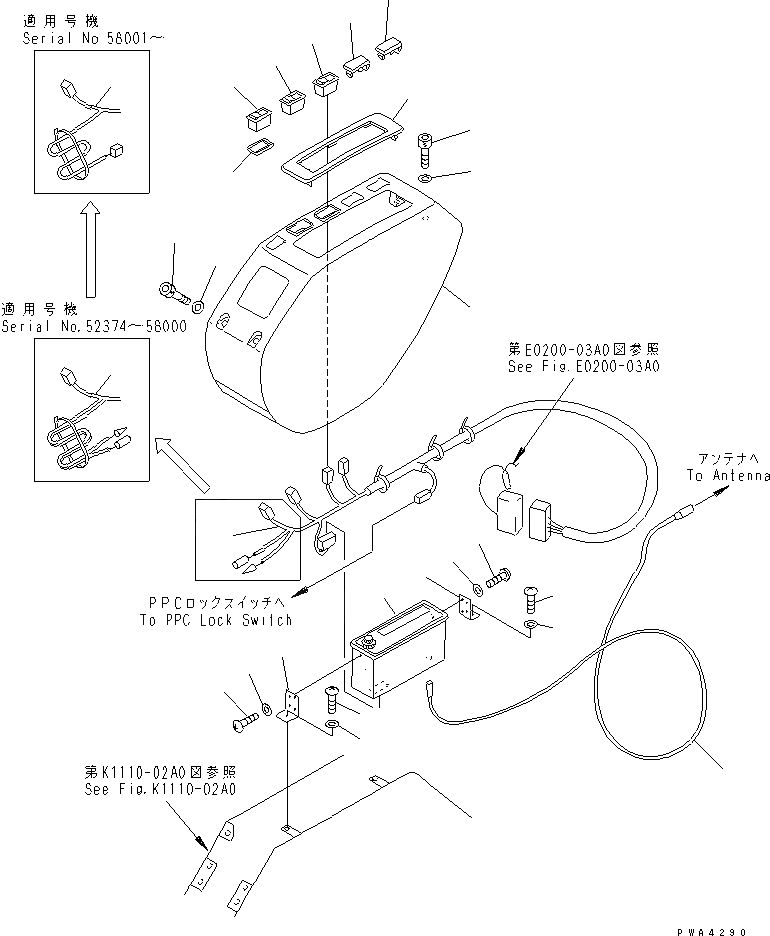 適用号機
Serial No 58001～

適用号機
Serial No.52374～58000

第E0200-03A0図参照
See Fig.E0200-03A0

アンテナへ
To Antenna

PPCロックスイッチへ
To PPC Lock Switch

第K1110-02A0図参照
See Fig.K1110-02A0

PWA4290