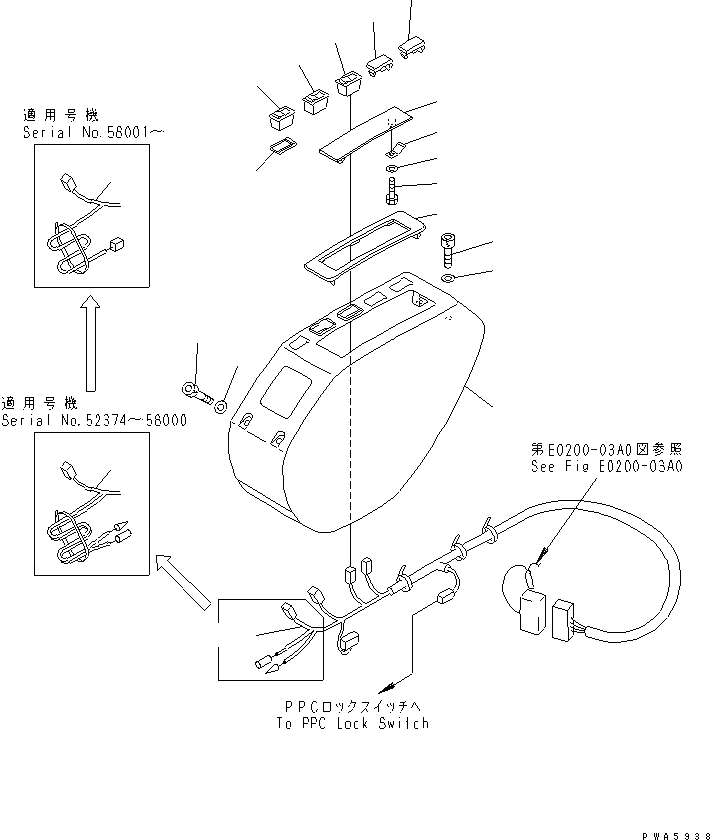 適用号機
Serial No.56001～

適用号機
Serial No.52374～56000

第E0200-03A0図参照
See Fig E0200-03A0

PPCロックスイッチへ
To PPC Lock Switch

PWA5938