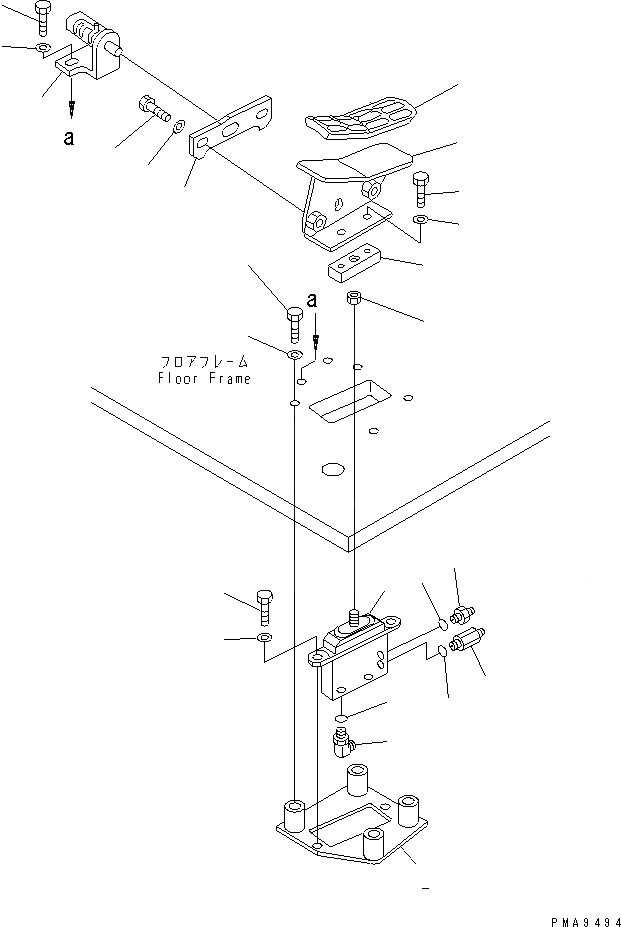 a

a

フロアフレーム
Floor Frame

PMA9494