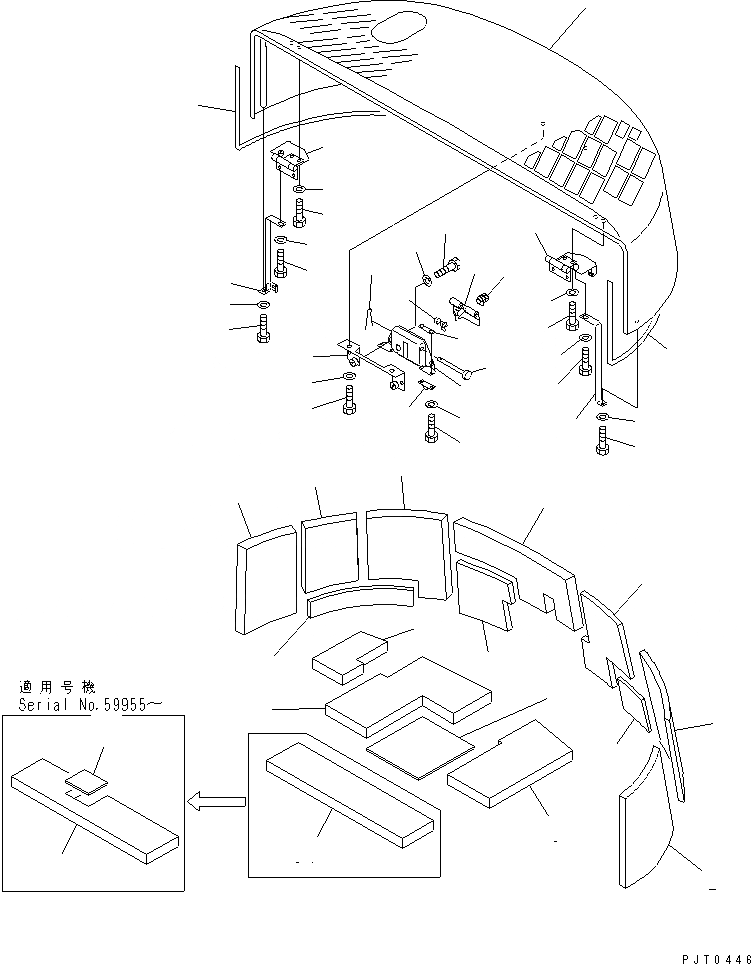 適用号機
Serial No.59955~

PJT0446