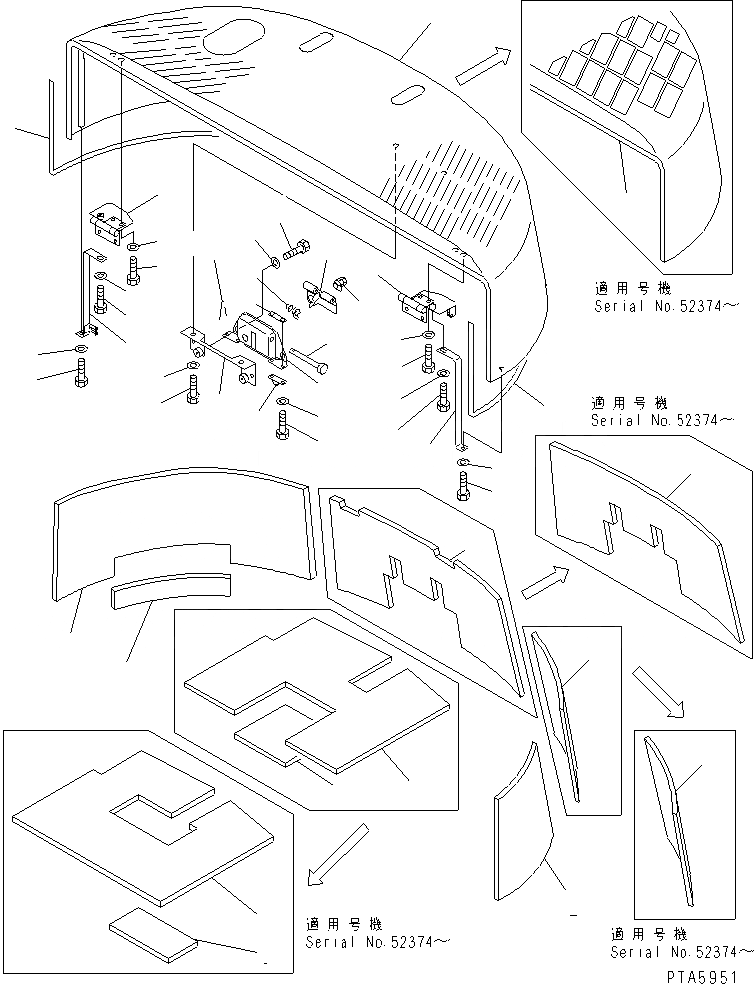 適用号機
Serial No.52374～

適用号機
Serial No.52374～

適用号機
Serial No.52374～

適用号機
Serial No.52374～

PTA5951