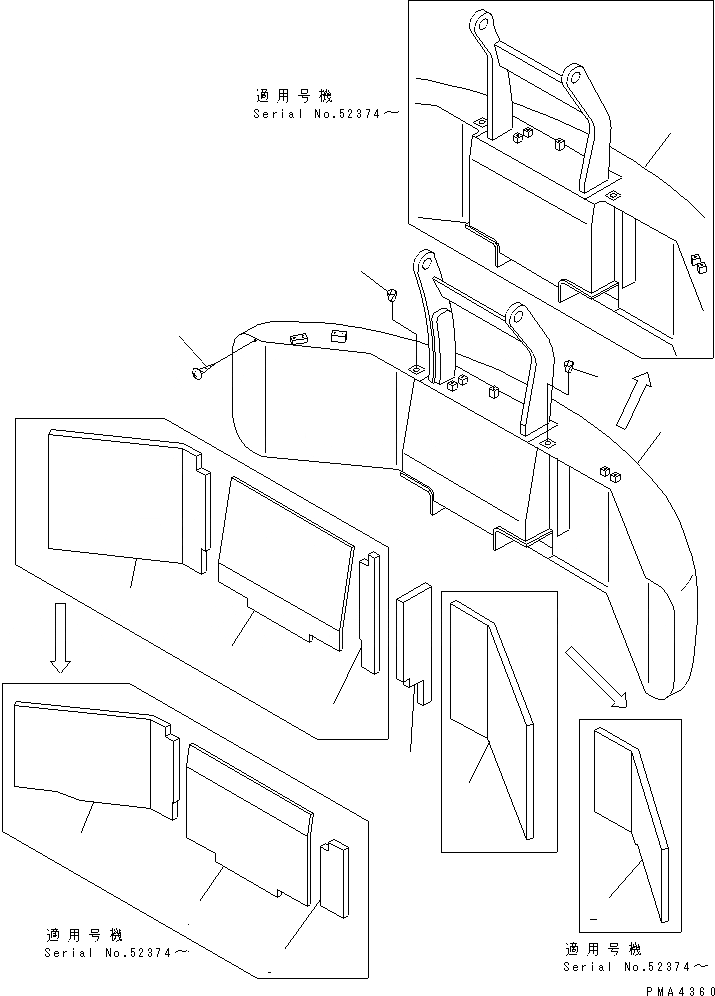 適用号機
Serial No.52374～

適用号機
Serial No.52374～

適用号機
Serial No.52374～

PMA4360