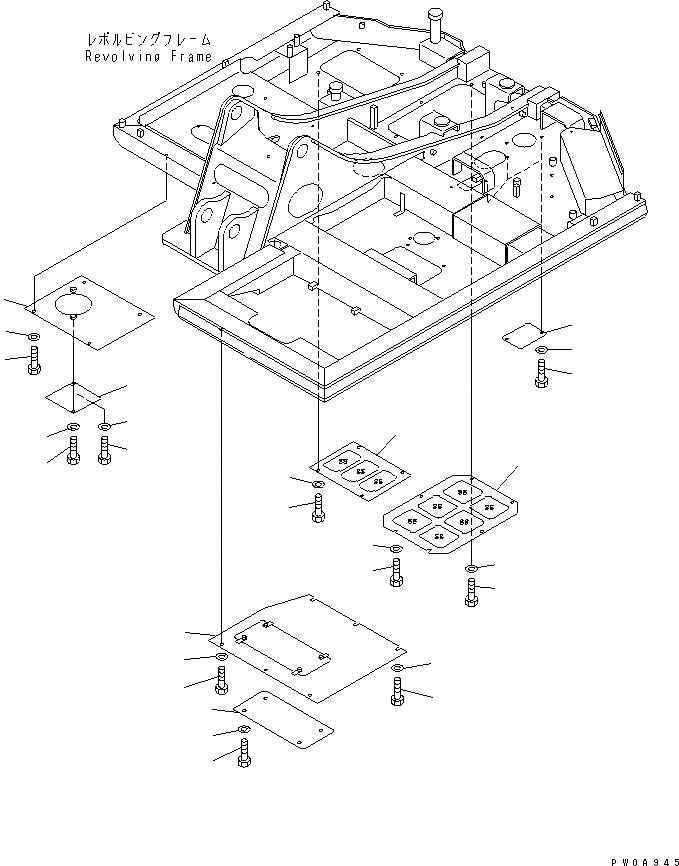 レボルビングフレーム
Revolving Frame

PW0A945