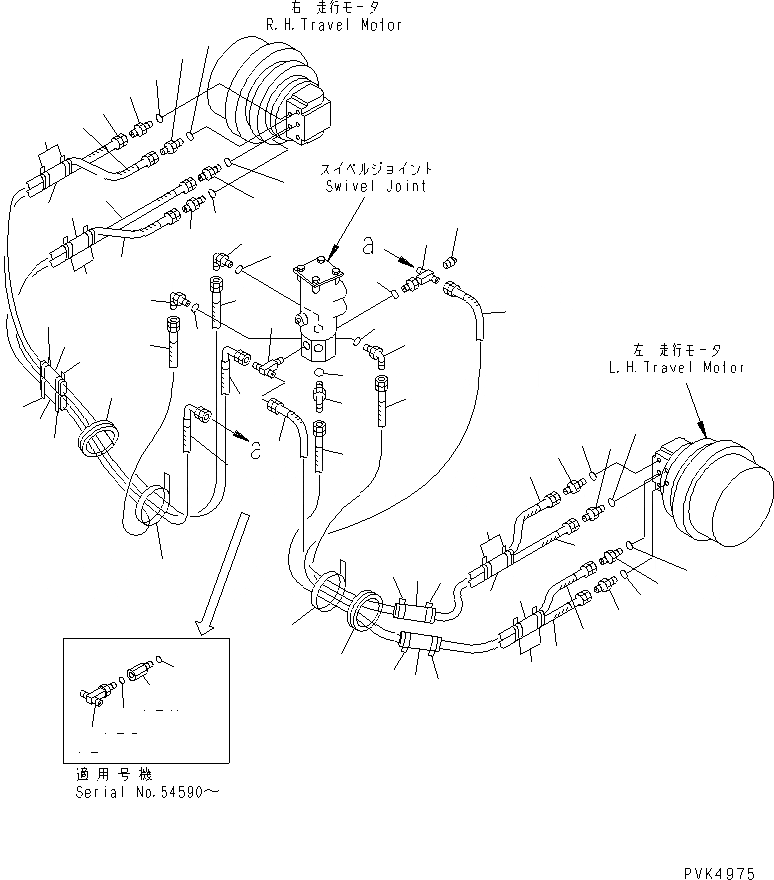 右 走行モータ
R.H.Travel Motor

スイベルジョイント
Swivel Joint

a

左 走行モータ
L.H.Travel Motor

a

適用号機
Serial No.54590～

PVK4975