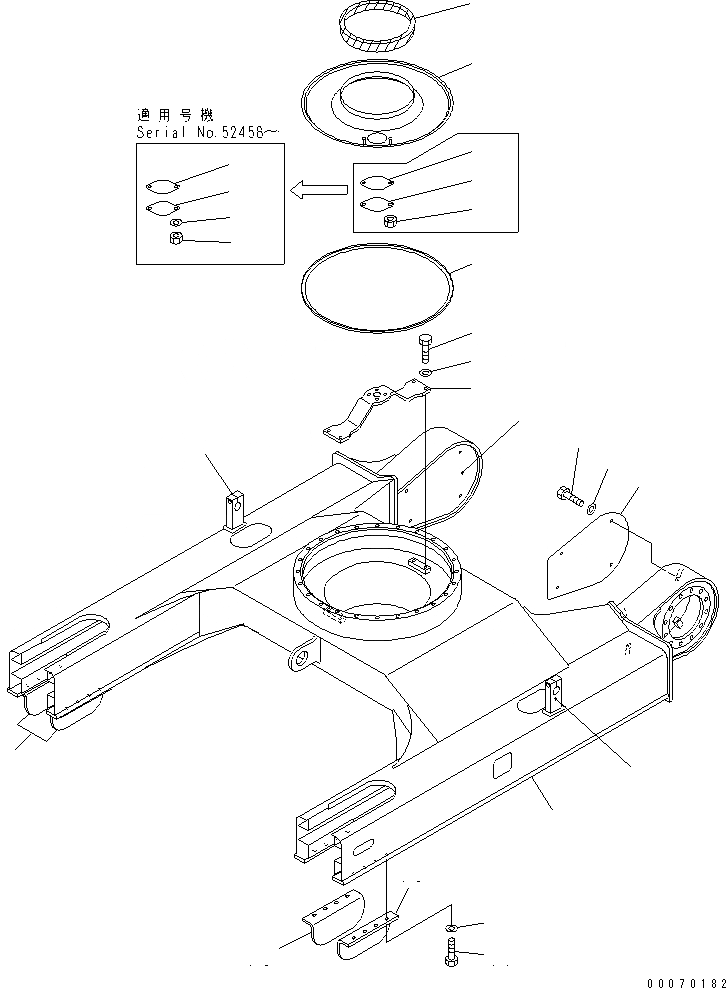 適用号機
Serial No.52456~

00070182