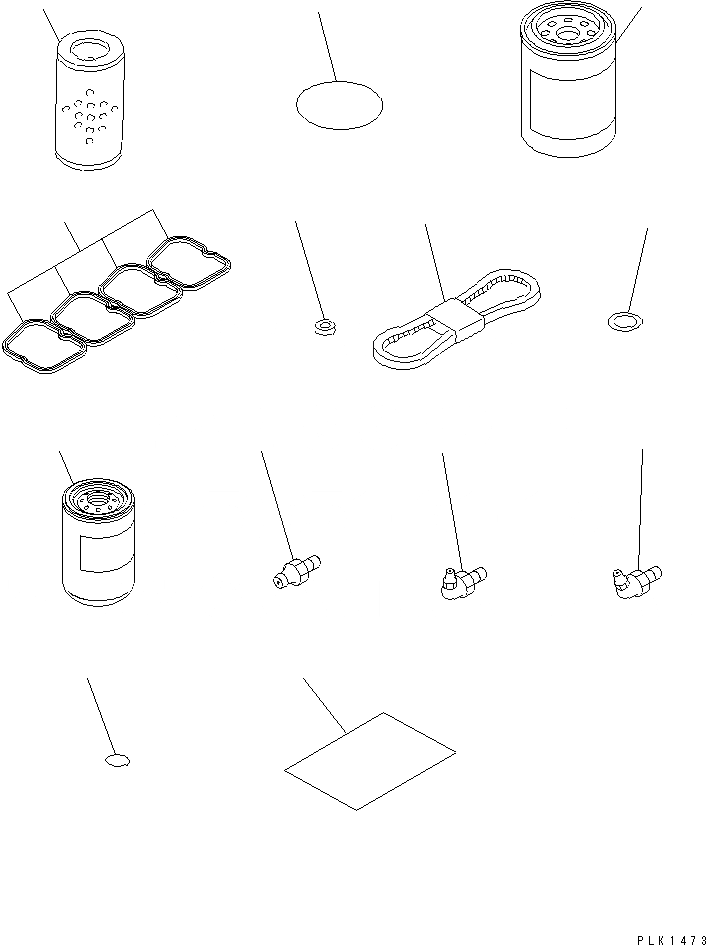 PLK1473