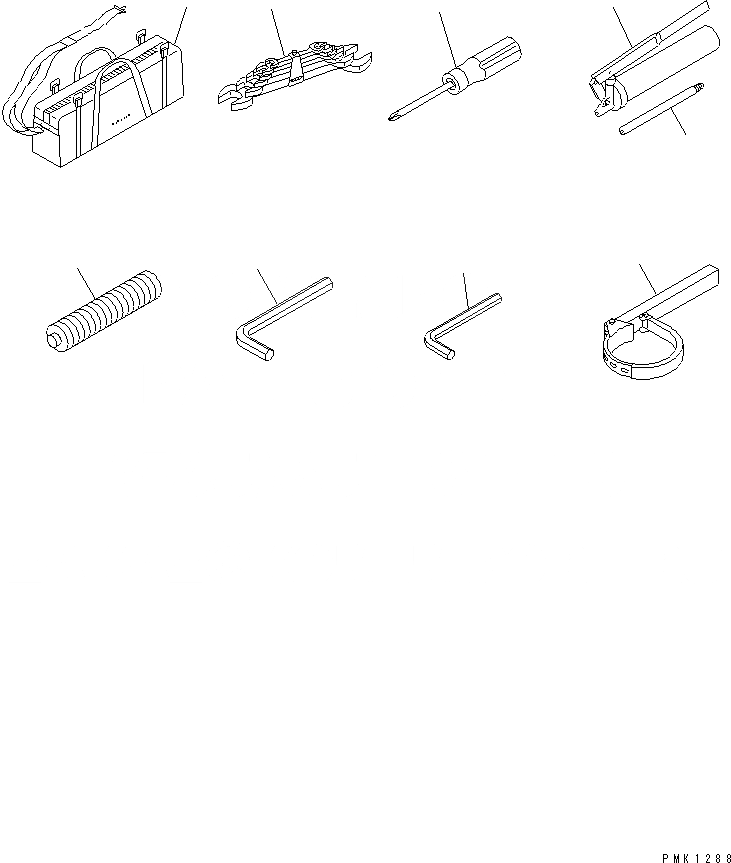 PMK1288