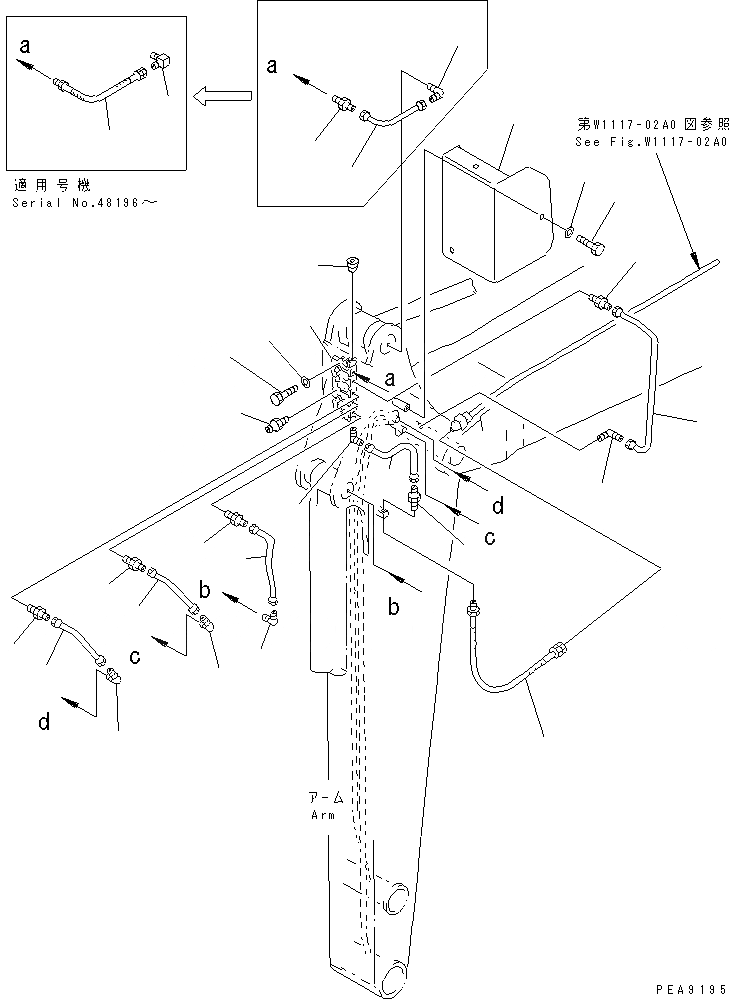 a

適用号機
Serial No.48196～

a

第W1117-02A0 図参照
See Fig.W1117-02A0

a

d

c

b

b

c

d

アーム
Arm

PEA9195