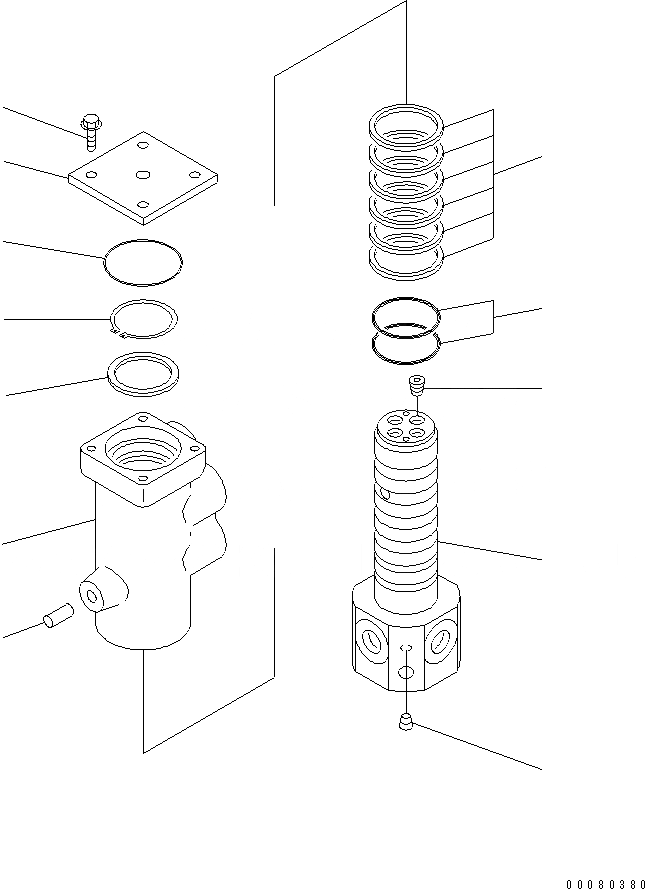 00080380