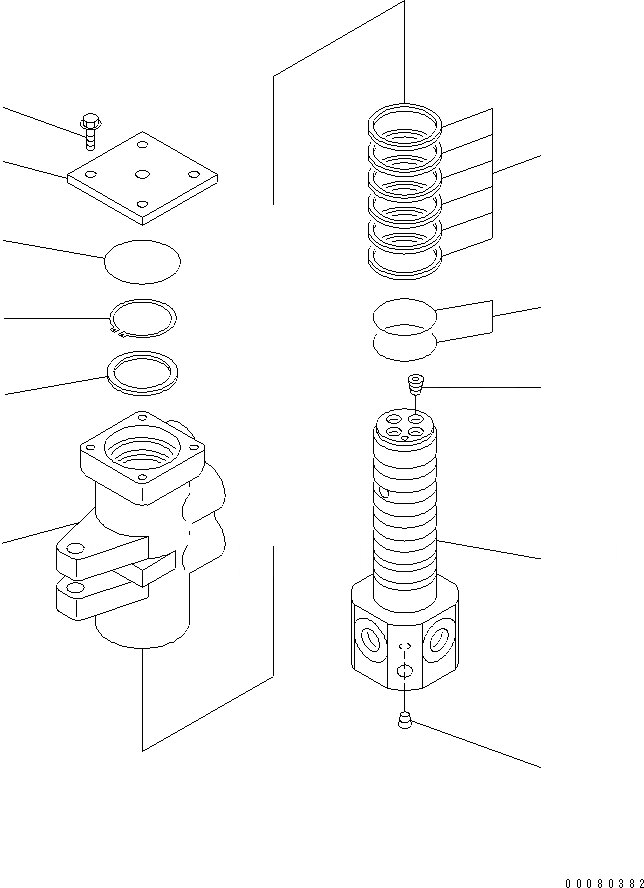 00080382