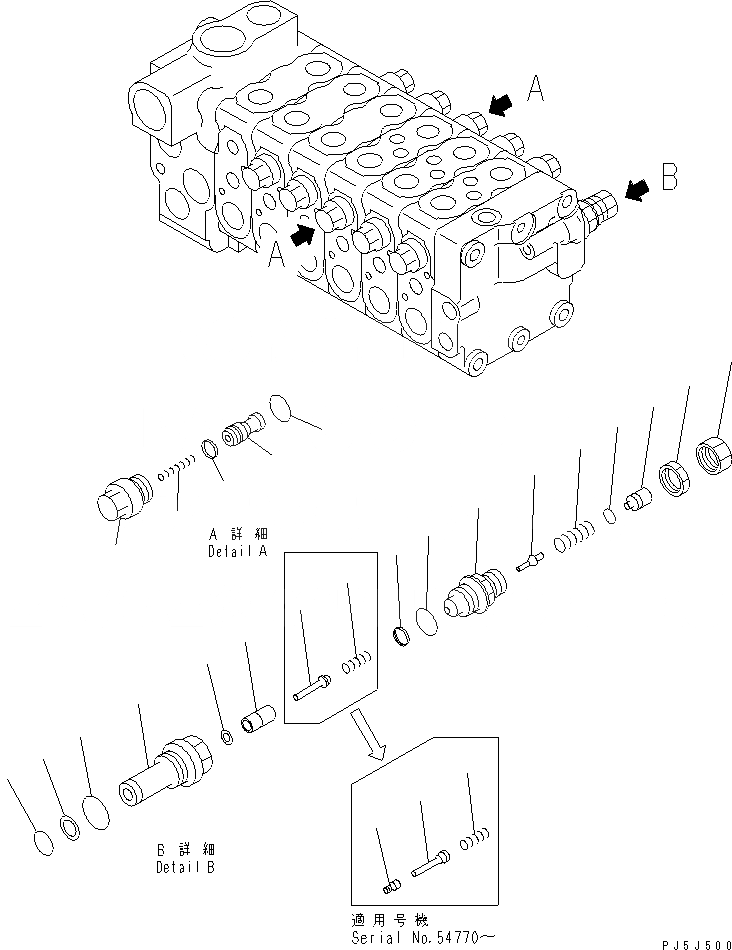 A

B

A

A 詳細
Detail A

B 詳細
Detail B

適用号機
Serial No.54770~

PJ5J500