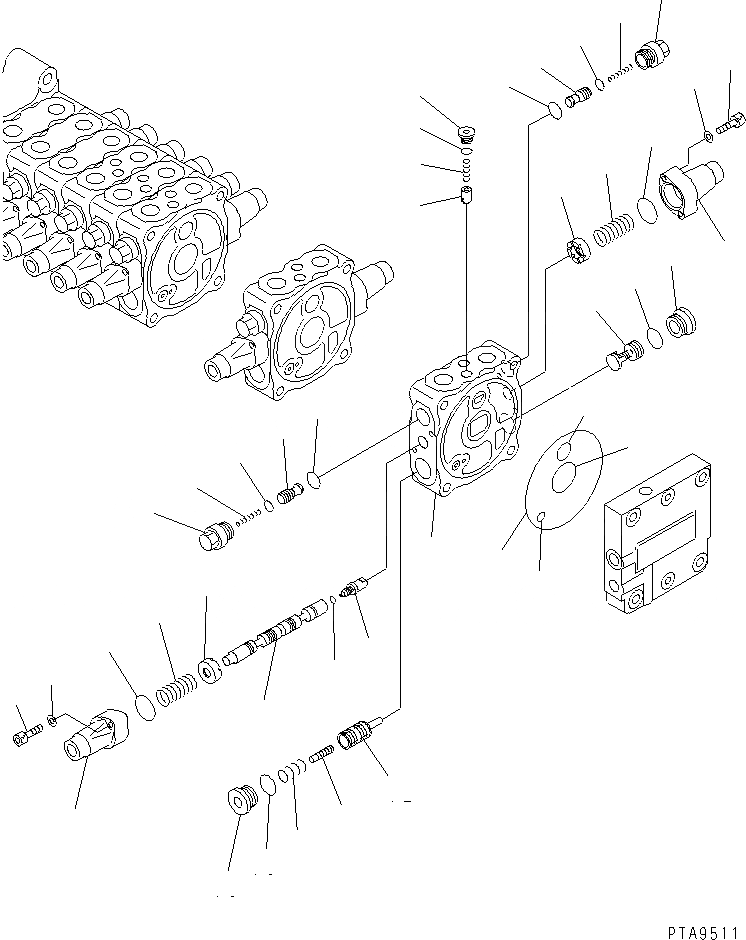 PTA9511