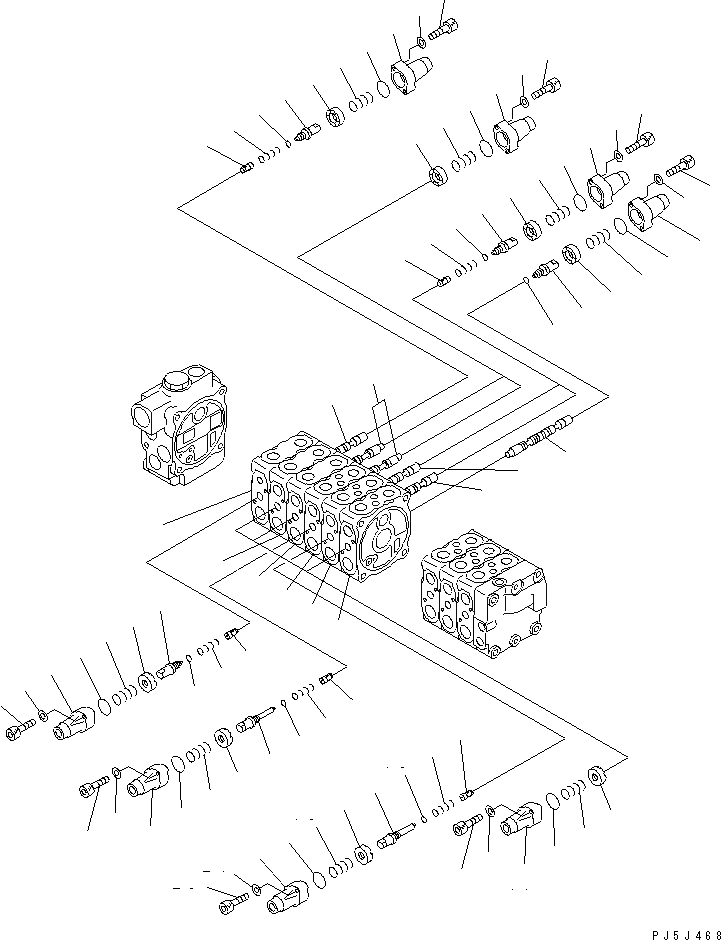 PJ5J468