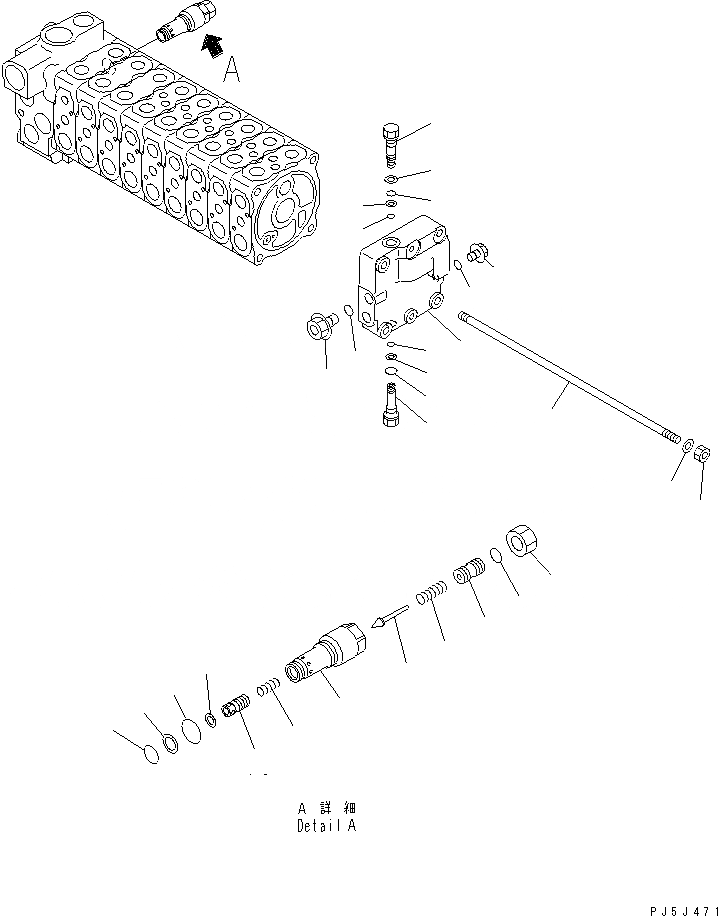 A

A 詳細
Detail A

PJ5J471