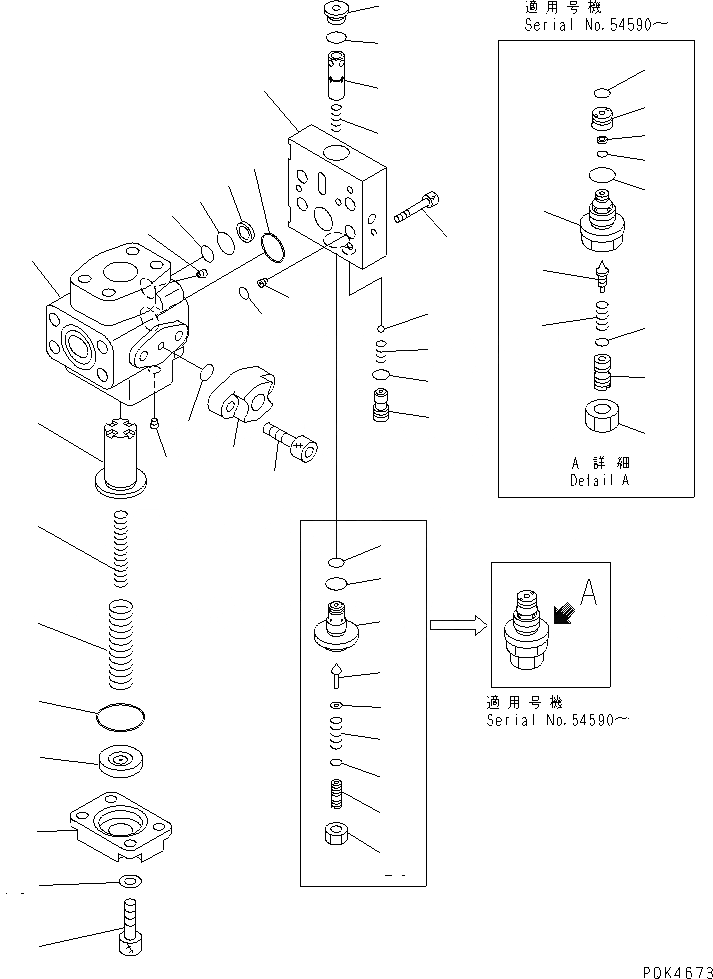 適用号機
Serial No.54590～

A 詳細
Detail A

A

適用号機
Serial No.54590～

PDK4673