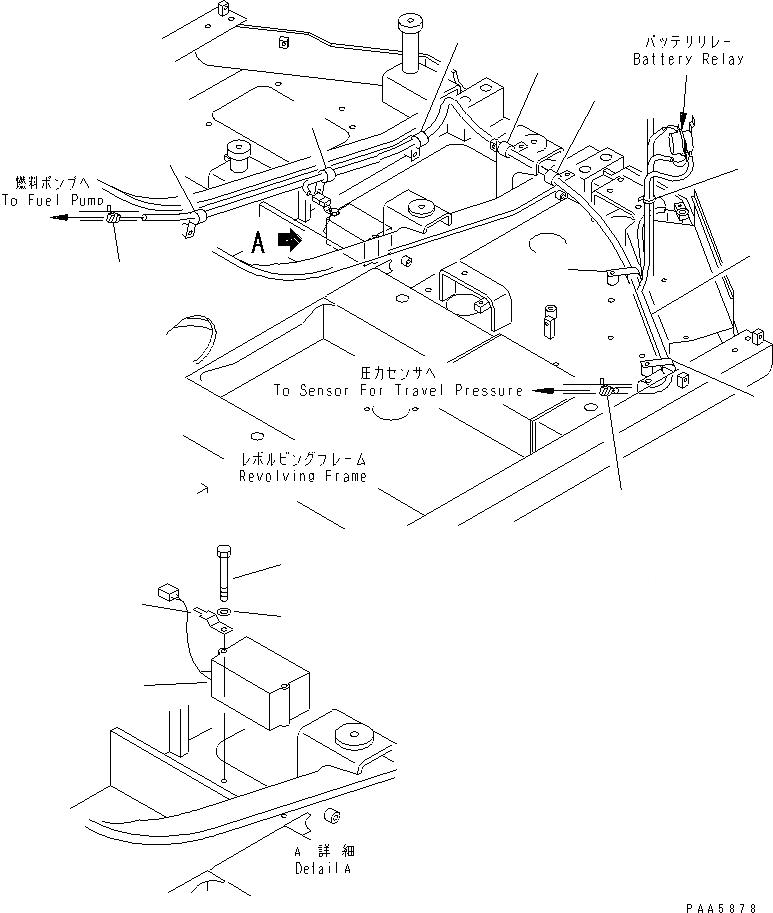 バッテリリレー
Battery Relay

燃料ポンプへ
To Fuel Pump

A

圧力センサへ
To Sensor For Travel Pressure

レボルビングフレーム
Revolving Frame

A 詳細
Detail A

PAA5878