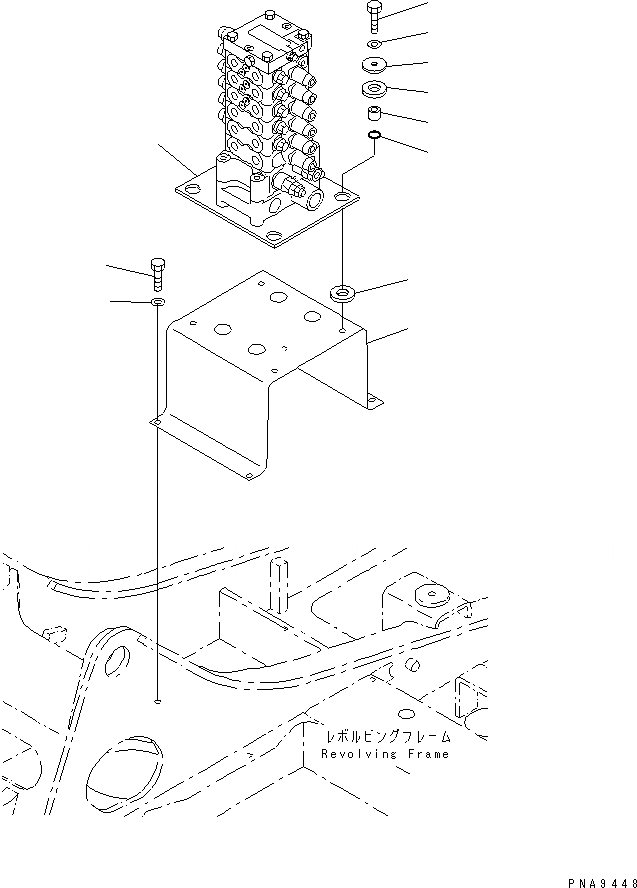 レボルビングフレーム
Revolving Frame

PNA9448