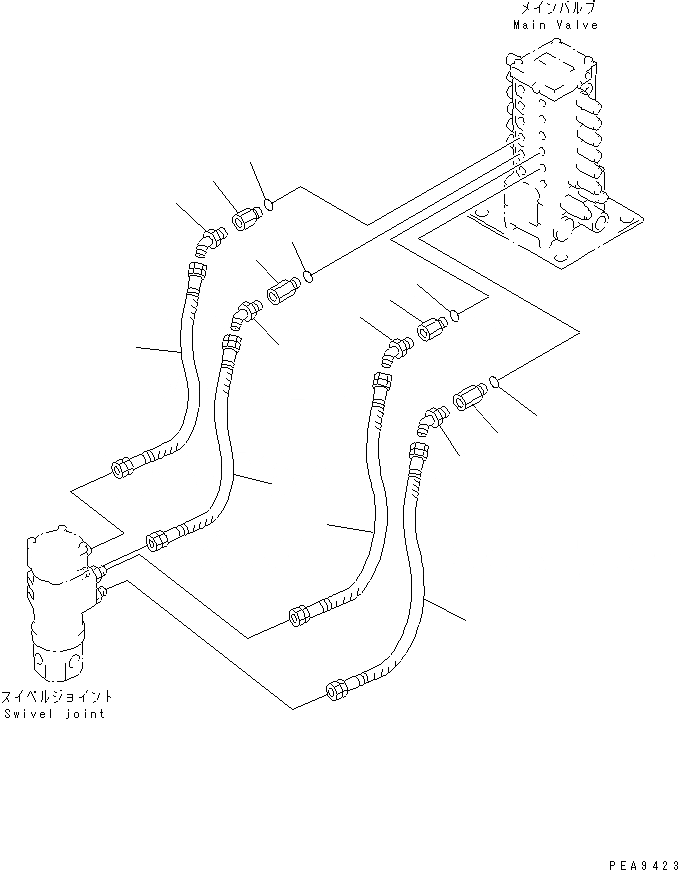 メインバルブ
Main Valve

スイベルジョイント
Swivel joint

PEA9423