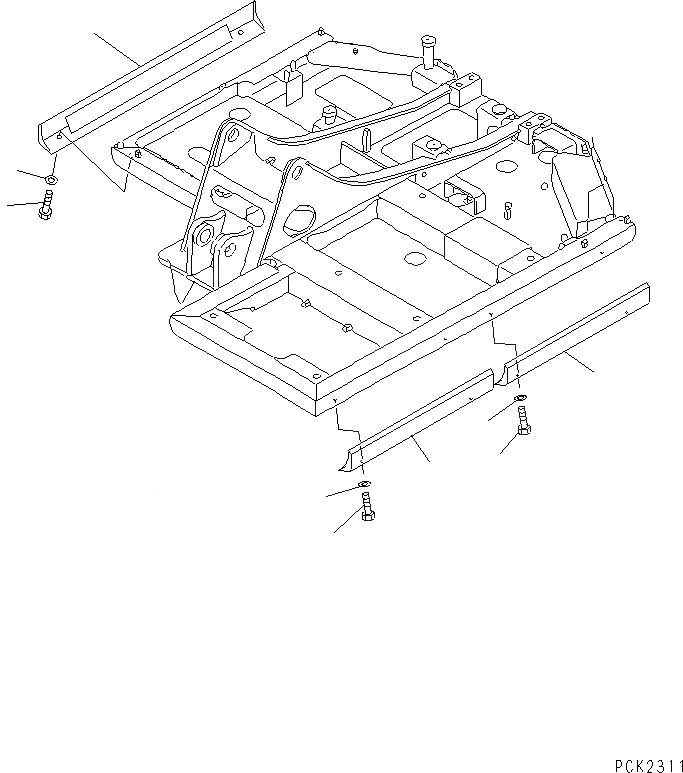 PCK2311