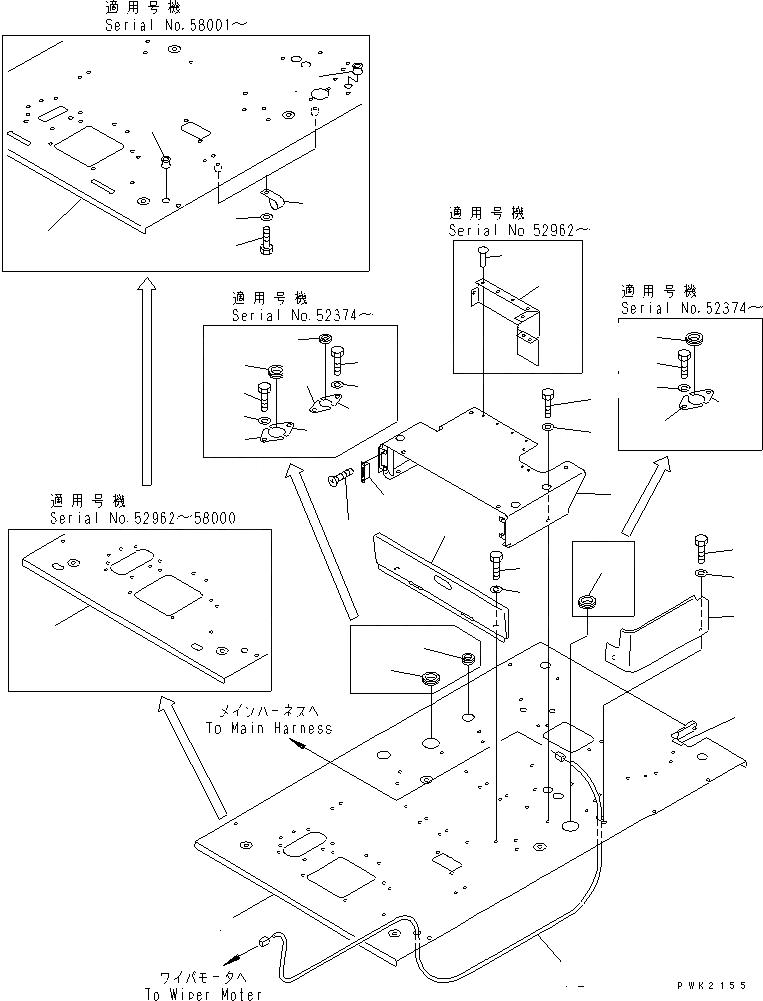 適用号機
Serial No.58001～

適用号機
Serial No 52962～

適用号機
Serial No.52374～

適用号機
Serial No.52374～

適用号機
Serial No.52962～58000

メインハーネスへ
To Main Harness

ワイパモータへ
To Wiper Moter

PWK2155